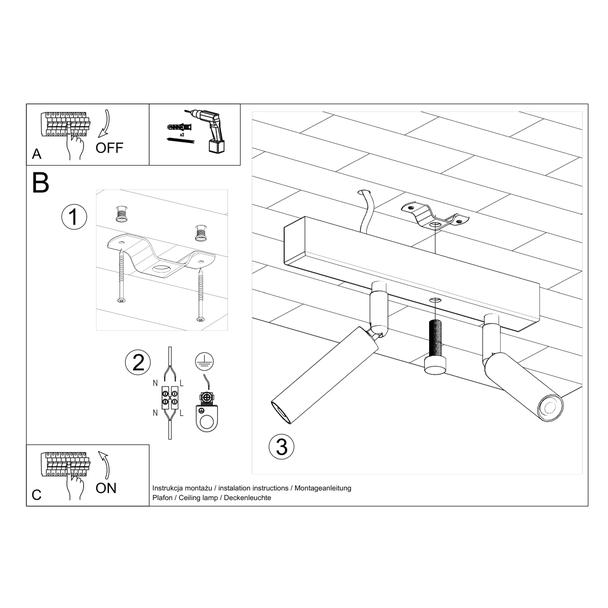 A

OFF

B

1

2

N L

N L

3

C

ON

Instrukcja montażu / instalation instructions / Montageanleitung
Plafon / Ceiling lamp / Deckenleuchte